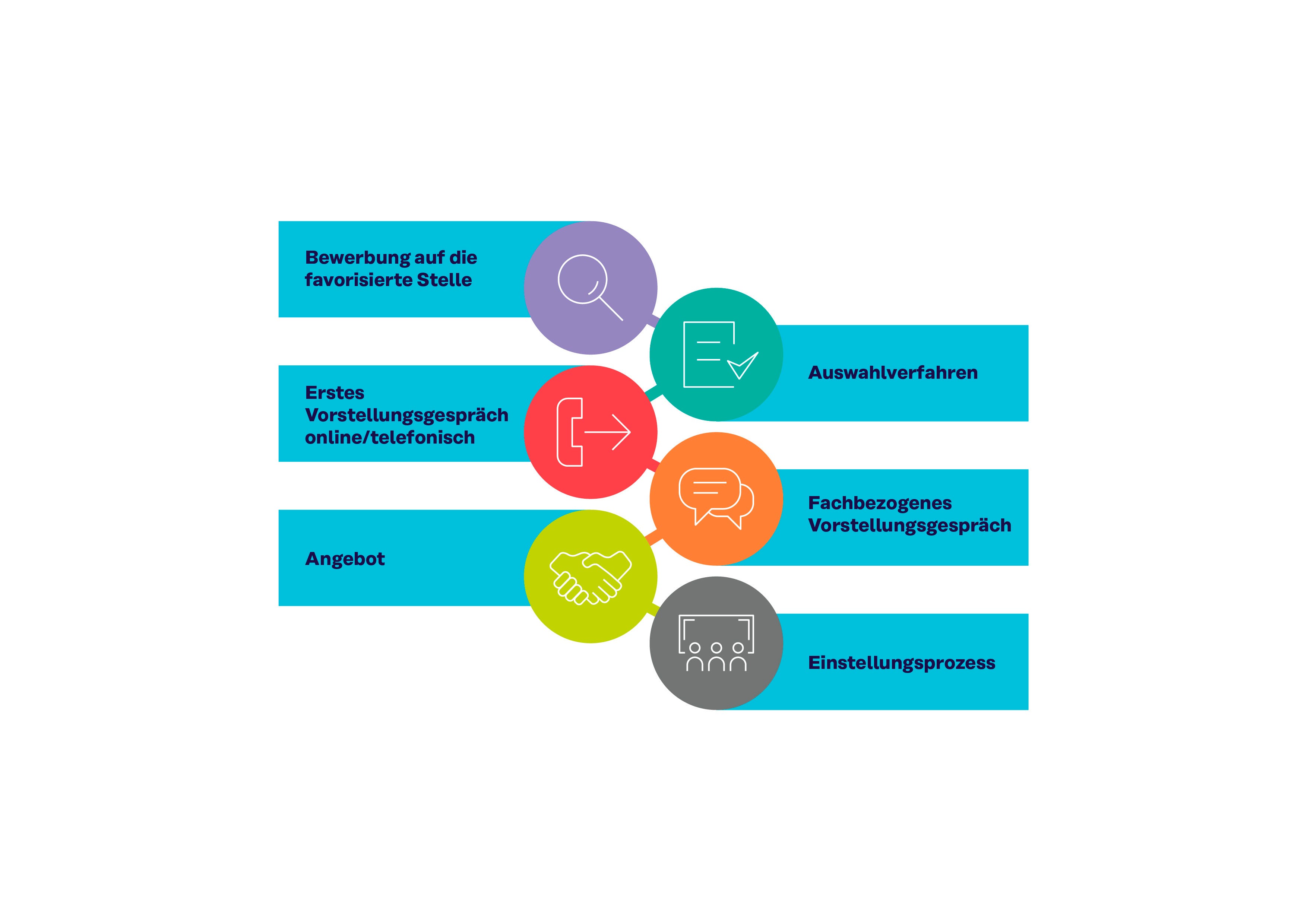 Bewerbung auf die favorisierte Stelle

Auswahlverfahren

Erstes Vorstellungsgespräch online/telefonisch

Fachbezogenes Vorstellungsgespräch

Angebot

Einstellungsprozess